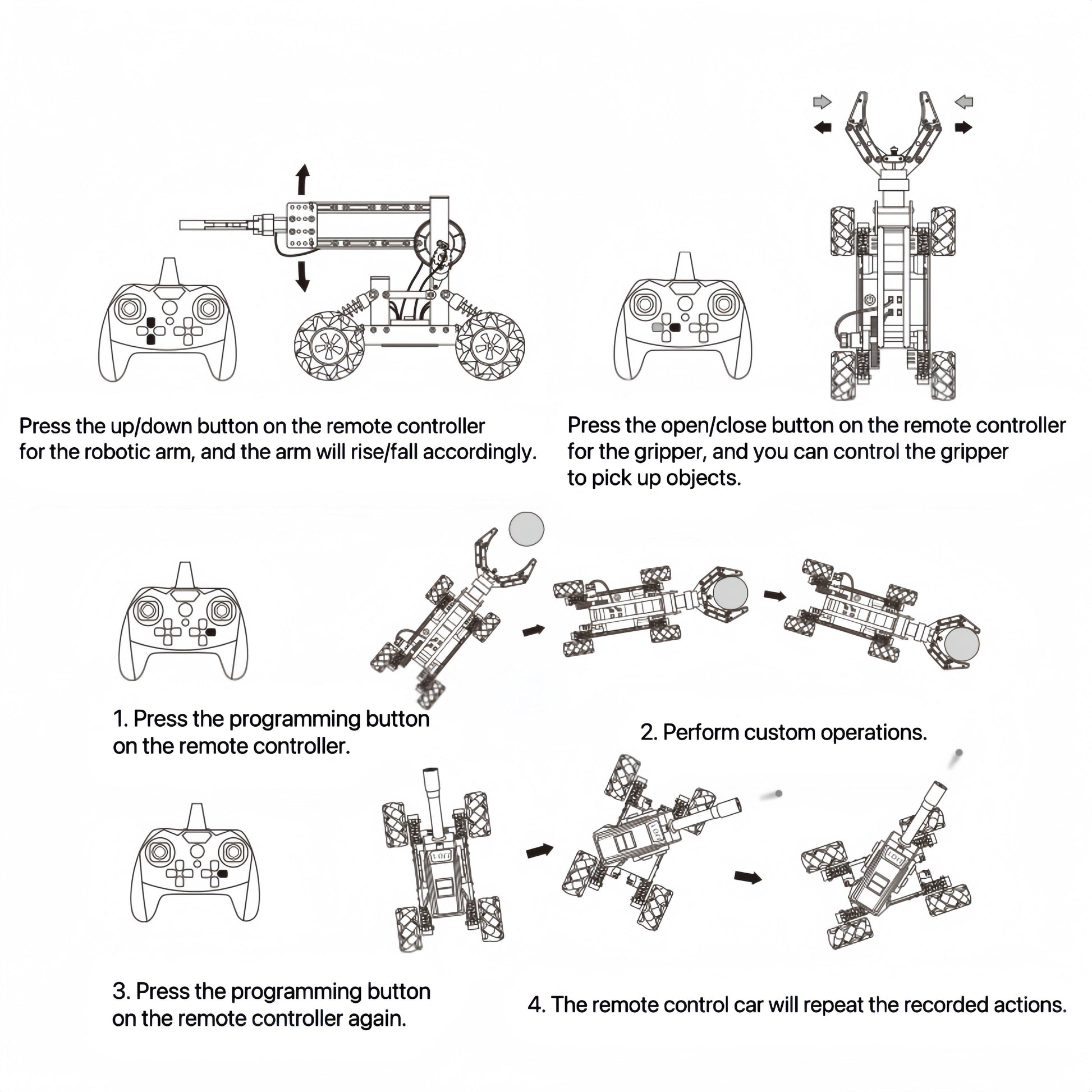 Press the up/down button on the remote controller for the robotic arm, and the arm will rise/fall accordingly.

Press the open/close button on the remote controller for the gripper, and you can control the gripper to pick up objects.

1. Press the programming button on the remote controller.

2. Perform custom operations.

3. Press the programming button on the remote controller again.

4. The remote control car will repeat the recorded actions.