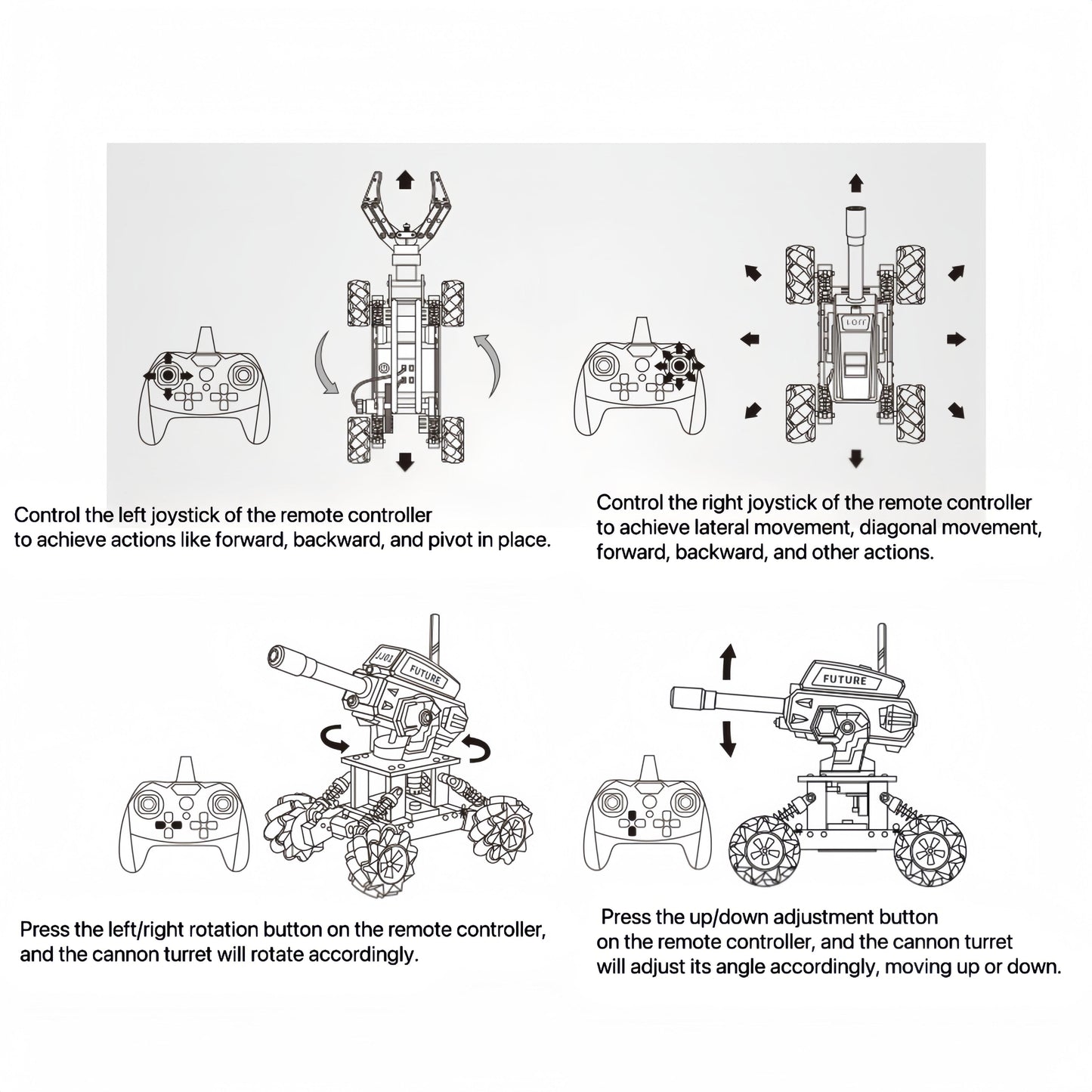 Control the left joystick of the remote controller to achieve actions like forward, backward, and pivot in place.

Control the right joystick of the remote controller to achieve lateral movement, diagonal movement, forward, backward, and other actions.

JJ01

FUTURE

FUTURE

Press the left/right rotation button on the remote controller, and the cannon turret will rotate accordingly.

Press the up/down adjustment button on the remote controller, and the cannon turret will adjust its angle accordingly, moving up or down.